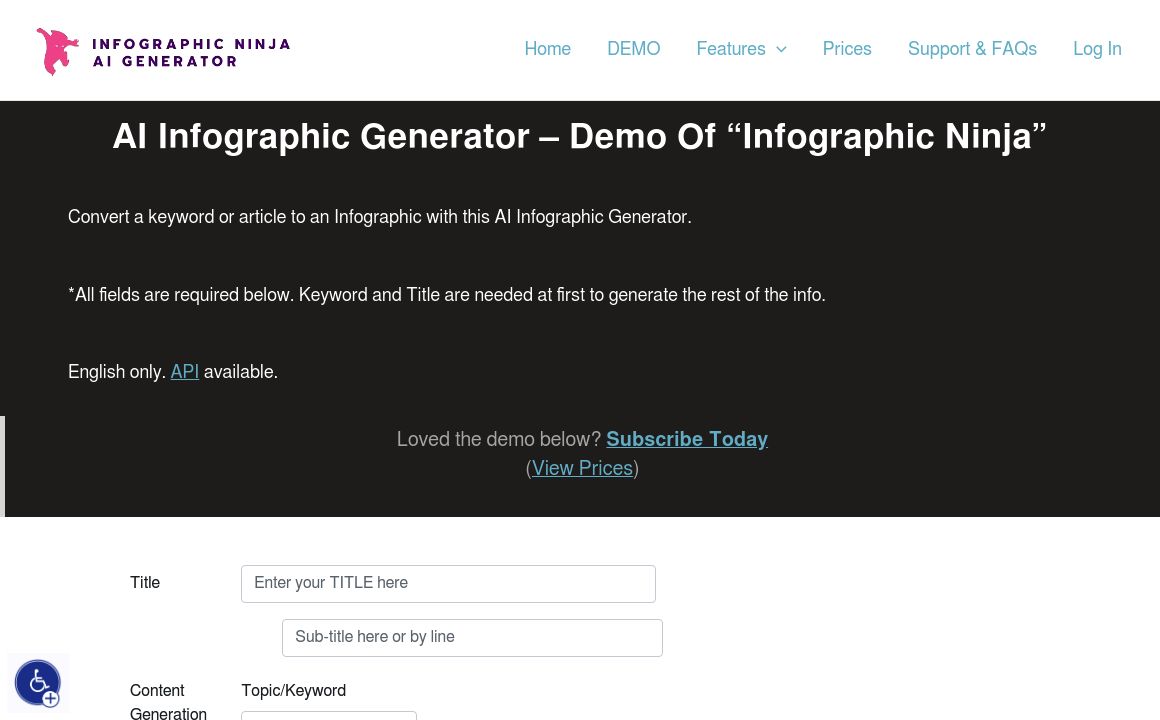 INFOGRAPHIC NINJA
AI GENERATOR

Home DEMO Features Prices Support & FAQs Log In

AI Infographic Generator – Demo Of “Infographic Ninja”

Convert a keyword or article to an Infographic with this AI Infographic Generator.

*All fields are required below. Keyword and Title are needed at first to generate the rest of the info.

English only. API available.

Loved the demo below? Subscribe Today
(View Prices)

Title
Enter your TITLE here
Sub-title here or by line

Content Generation
Topic/Keyword